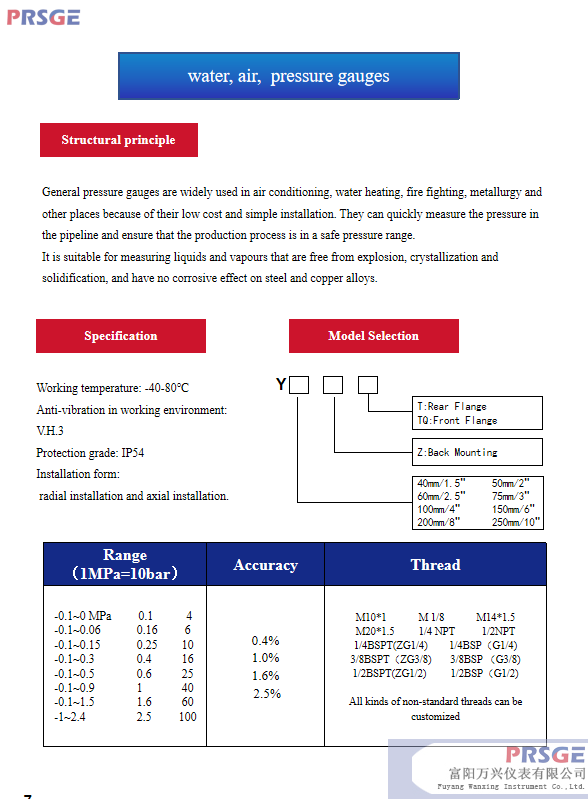 PRSGE

water, air, pressure gauges

Structural principle

General pressure gauges are widely used in air conditioning, water heating, fire fighting, metallurgy and other places because of their low cost and simple installation. They can quickly measure the pressure in the pipeline and ensure that the production process is in a safe pressure range.
It is suitable for measuring liquids and vapours that are free from explosion, crystallization and solidification, and have no corrosive effect on steel and copper alloys.

Specification

Working temperature: -40-80°C
Anti-vibration in working environment: V.H.3
Protection grade: IP54
Installation form:
radial installation and axial installation.

Model Selection

Y

T:Rear Flange
TQ:Front Flange

Z:Back Mounting

40mm/1.5" 50mm/2"
60mm/2.5" 75mm/3"
100mm/4" 150mm/6"
200mm/8" 250mm/10"

| Range (1MPa=10bar) | Accuracy | Thread |
|---|---|---|
| -0.1~0 MPa 0.1 4<br>-0.1~0.06 0.16 6<br>-0.1~0.15 0.25 10<br>-0.1~0.3 0.4 16<br>-0.1~0.5 0.6 25<br>-0.1~0.9 1 40<br>-0.1~1.5 1.6 60<br>-1~2.4 2.5 100 | 0.4%<br>1.0%<br>1.6%<br>2.5% | M10*1 M 1/8 M14*1.5<br>M20*1.5 1/4 NPT 1/2NPT<br>1/4BSPT(ZG1/4) 1/4BSP (G1/4)<br>3/8BSPT (ZG3/8) 3/8BSP (G3/8)<br>1/2BSPT(ZG1/2) 1/2BSP (G1/2)<br>All kinds of non-standard threads can be customized |

PRSGE
富阳万兴仪表有限公司
Fuyang Wanxing Instrument Co.,Ltd.

7